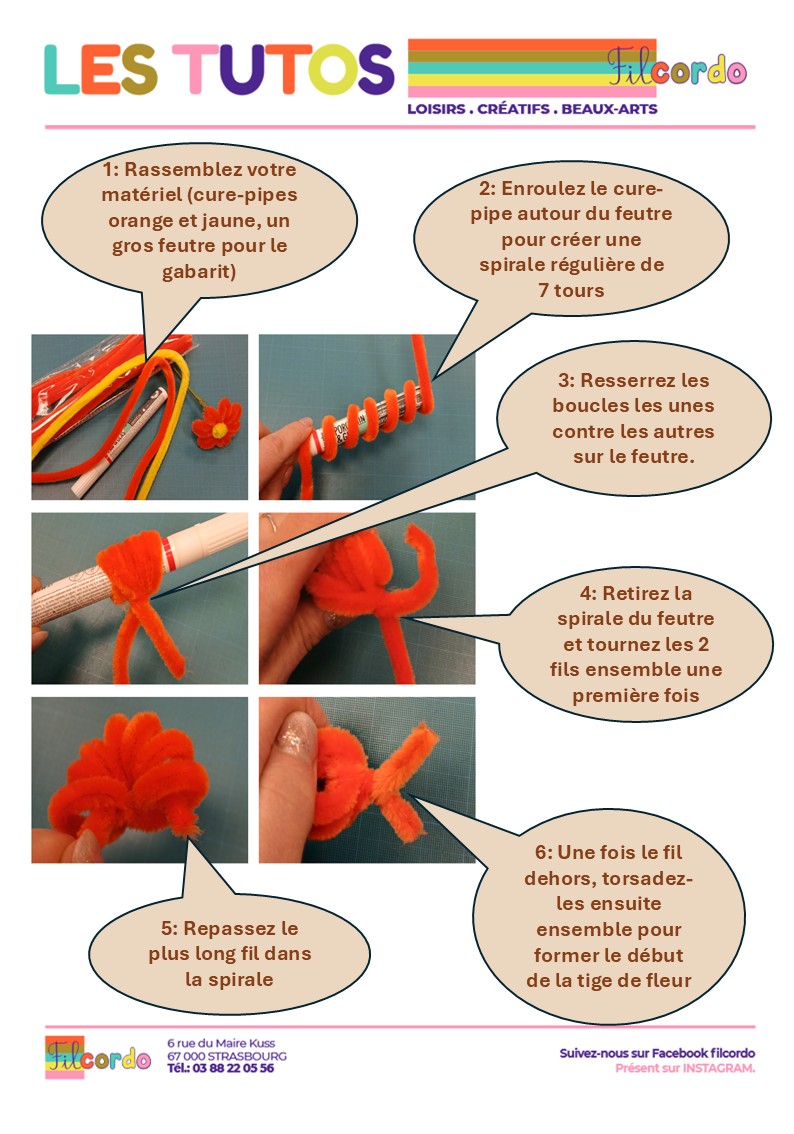 LES TUTOS

Filcordo

LOISIRS . CRÉATIFS . BEAUX-ARTS

1: Rassemblez votre matériel (cure-pipes orange et jaune, un gros feutre pour le gabarit)

2: Enroulez le cure-pipe autour du feutre pour créer une spirale régulière de 7 tours

3: Resserrez les boucles les unes contre les autres sur le feutre.

4: Retirez la spirale du feutre et tournez les 2 fils ensemble une première fois

5: Repassez le plus long fil dans la spirale

6: Une fois le fil dehors, torsadez-les ensuite ensemble pour former le début de la tige de fleur

Filcordo

6 rue du Maire Kuss
67 000 STRASBOURG
Tél.: 03 88 22 05 56

Suivez-nous sur Facebook filcordo
Présent sur INSTAGRAM.